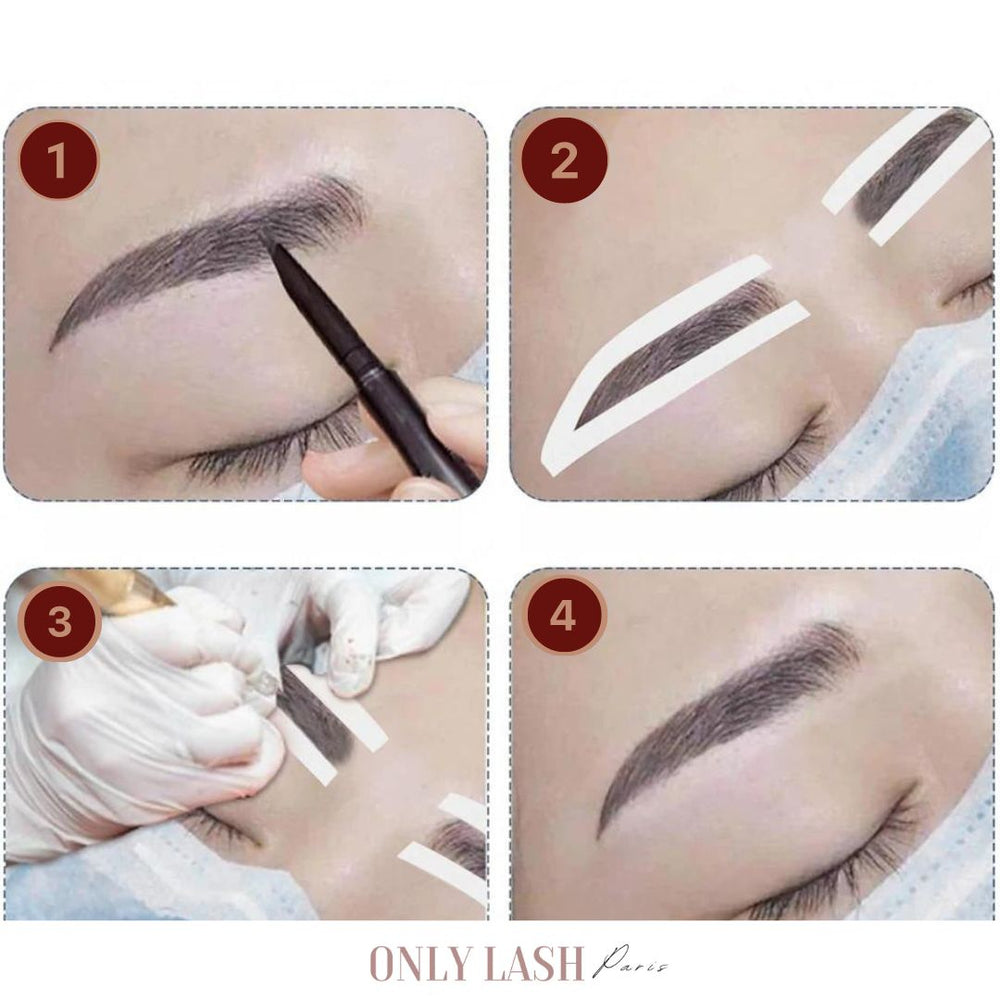 1
2
3
4
ONLY LASH Paris