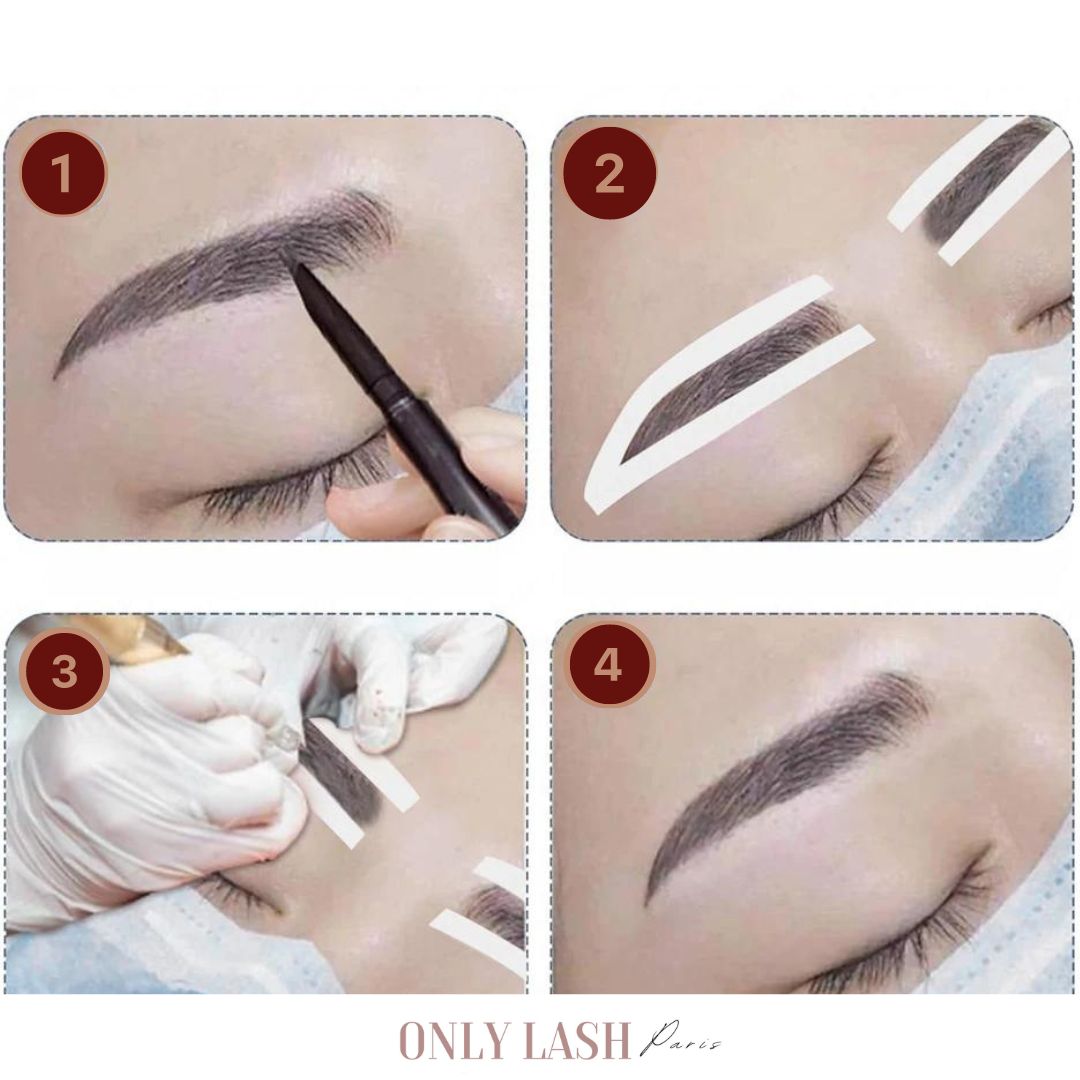 1

2

3

4

ONLY LASH Paris